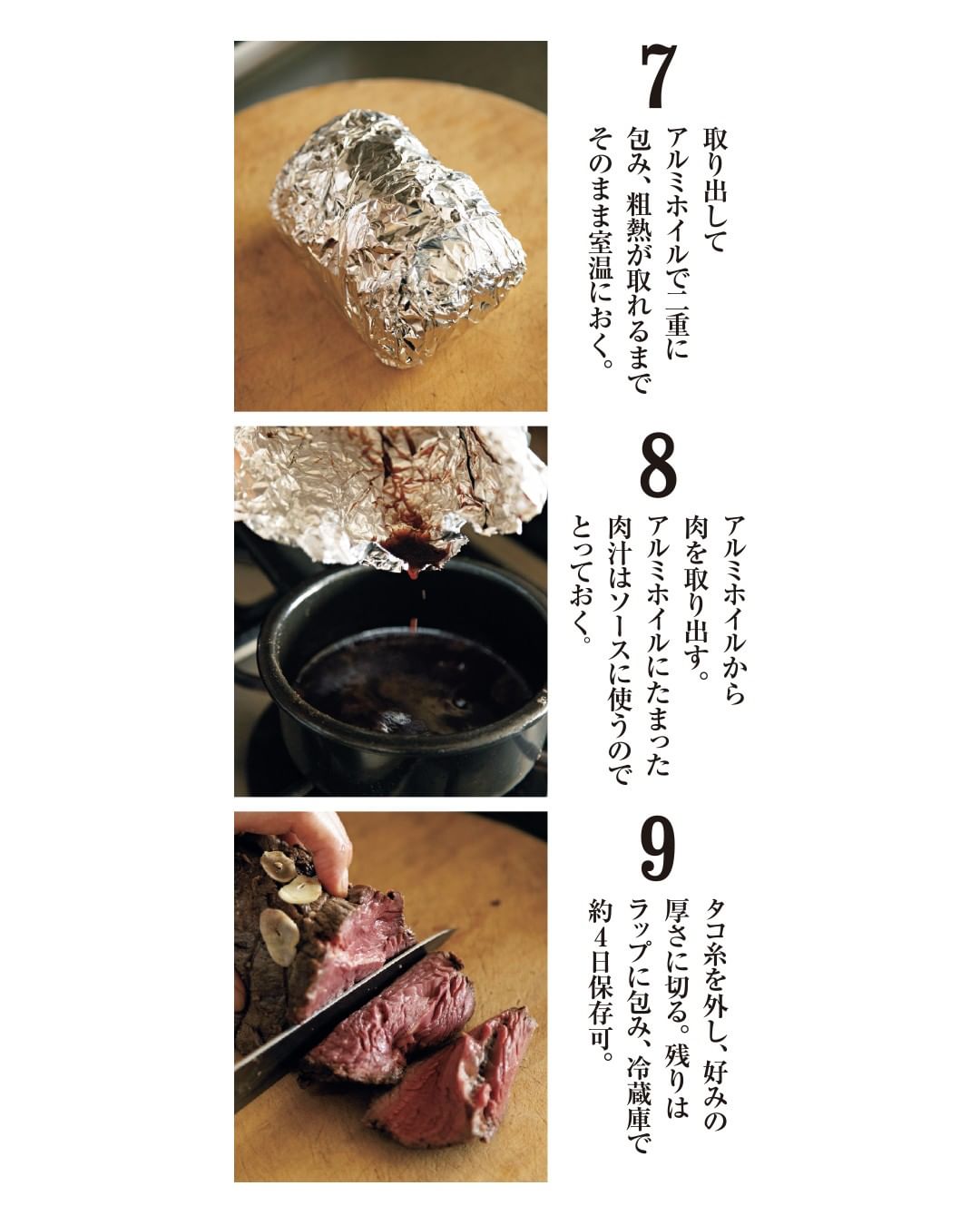 7
取り出して
アルミホイルで二重に
包み、粗熱が取れるまで
そのまま室温におく。

8
アルミホイルから
肉を取り出す。
アルミホイルにたまった
肉汁はソースに使うので
とっておく。

9
タコ糸を外し、好みの
厚さに切る。残りは
ラップに包み、冷蔵庫で
約4日保存可。